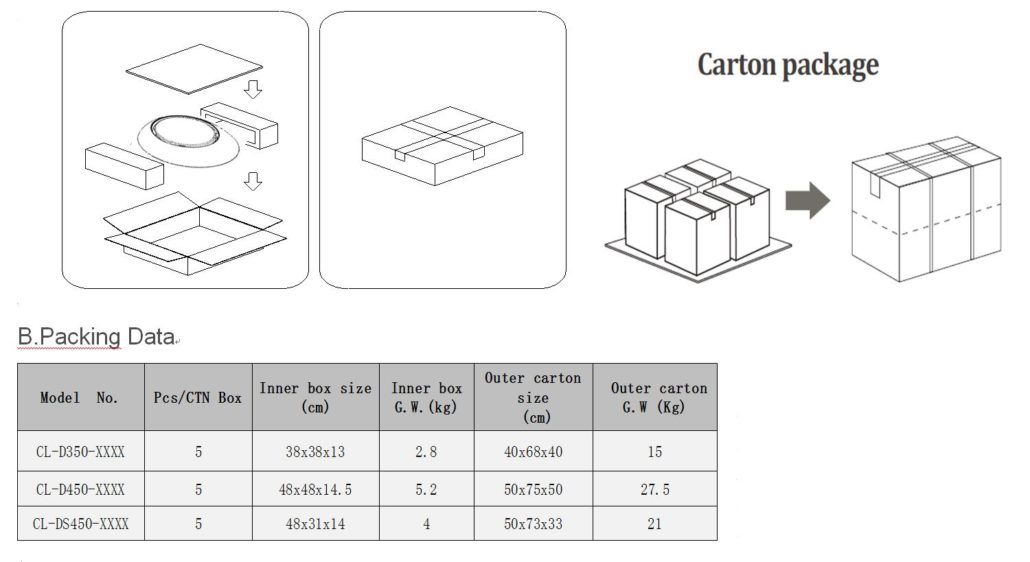 Carton package

B.Packing Data

| Model No. | Pcs/CTN Box | Inner box size (cm) | Inner box G.W.(kg) | Outer carton size (cm) | Outer carton G.W (Kg) |
|---|---|---|---|---|---|
| CL-D350-XXXX | 5 | 38x38x13 | 2.8 | 40x68x40 | 15 |
| CL-D450-XXXX | 5 | 48x48x14.5 | 5.2 | 50x75x50 | 27.5 |
| CL-DS450-XXXX | 5 | 48x31x14 | 4 | 50x73x33 | 21 |